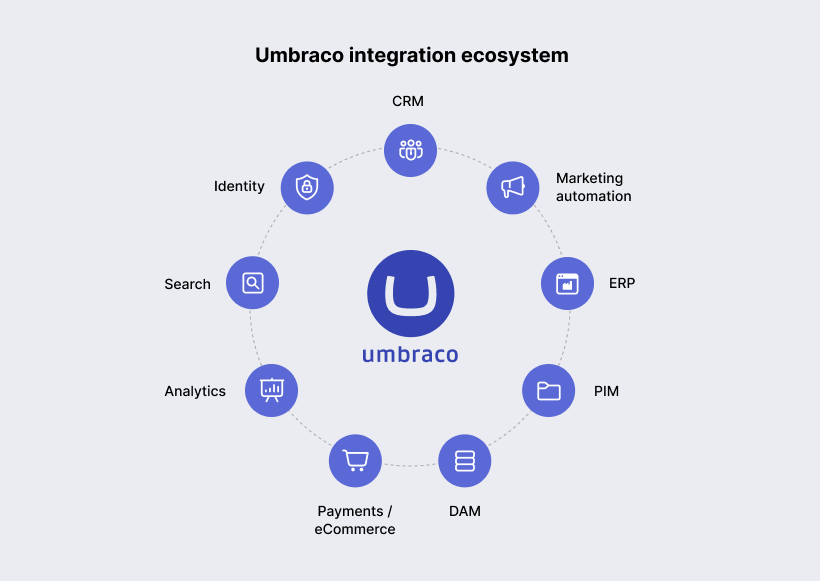 Umbraco integration ecosystem

CRM

Marketing automation

ERP

PIM

DAM

Payments / eCommerce

Analytics

Search

Identity

umbraco